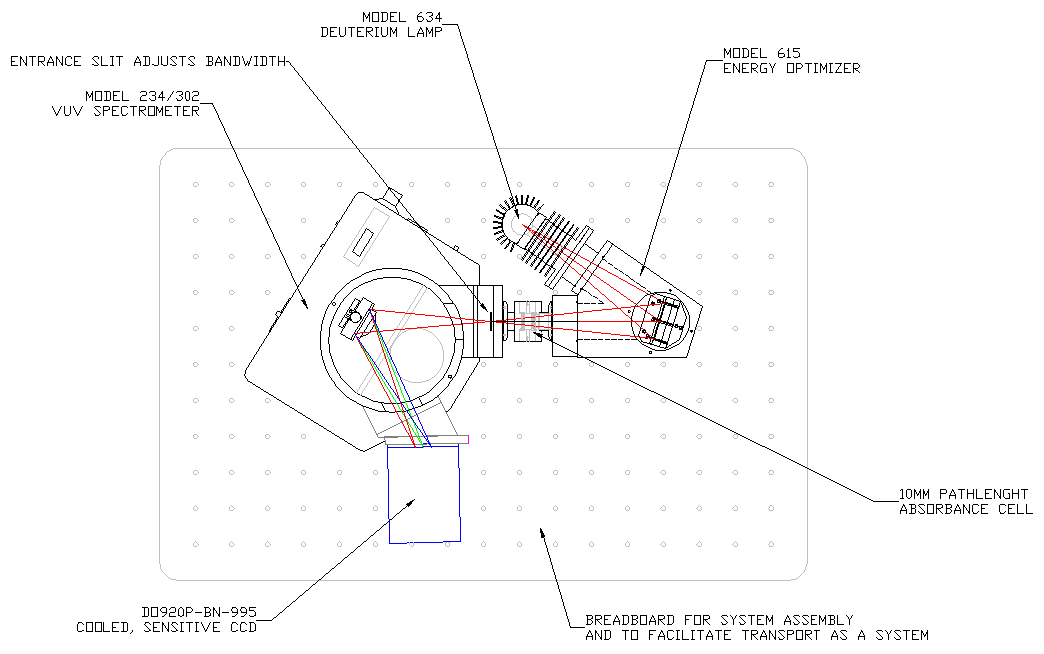 MODEL 634
DEUTERIUM LAMP

ENTRANCE SLIT ADJUSTS BANDWIDTH

MODEL 615
ENERGY OPTIMIZER

MODEL 234/302
VUV SPECTROMETER

10MM PATHLENGHT
ABSORBANCE CELL

DO920P-BN-995
COOLED, SENSITIVE CCD

BREADBOARD FOR SYSTEM ASSEMBLY
AND TO FACILITATE TRANSPORT AS A SYSTEM